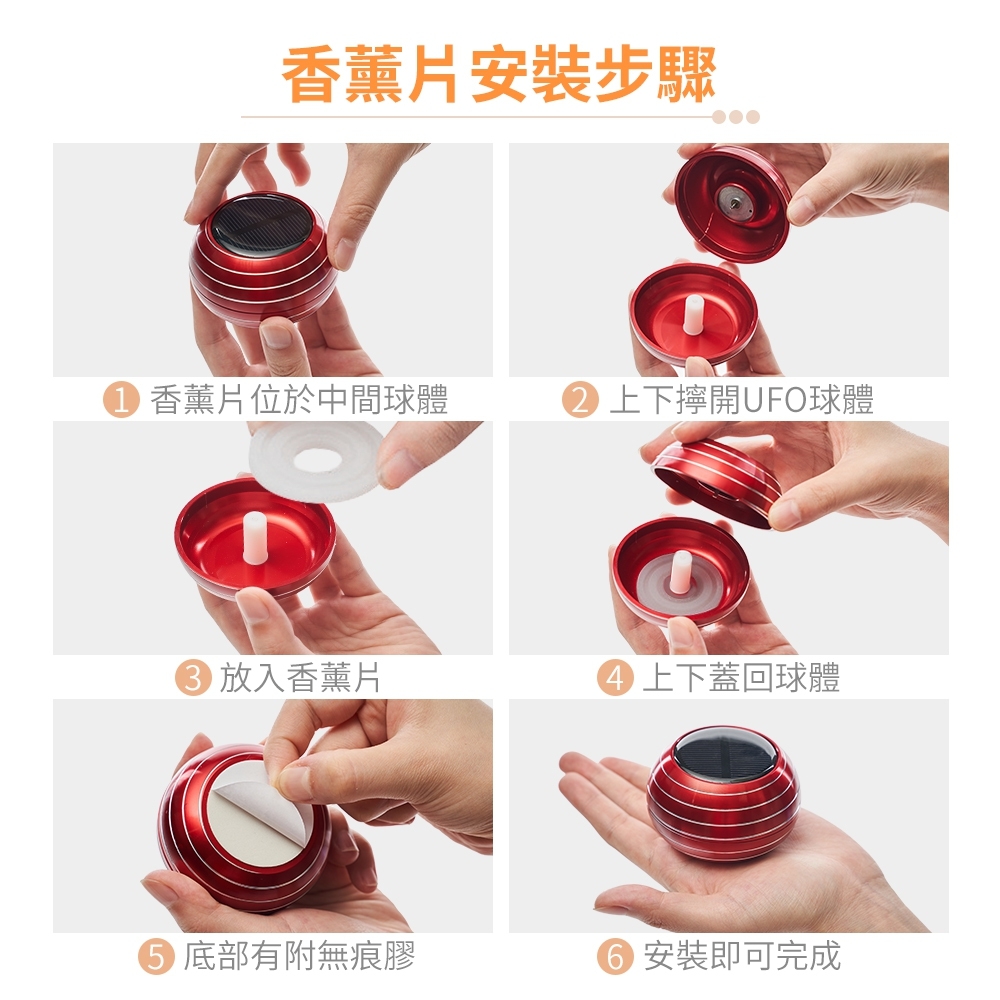 香薰片安裝步驟

1 香薰片位於中間球體

2 上下擰開UFO球體

3 放入香薰片

4 上下蓋回球體

5 底部有附無痕膠

6 安裝即可完成